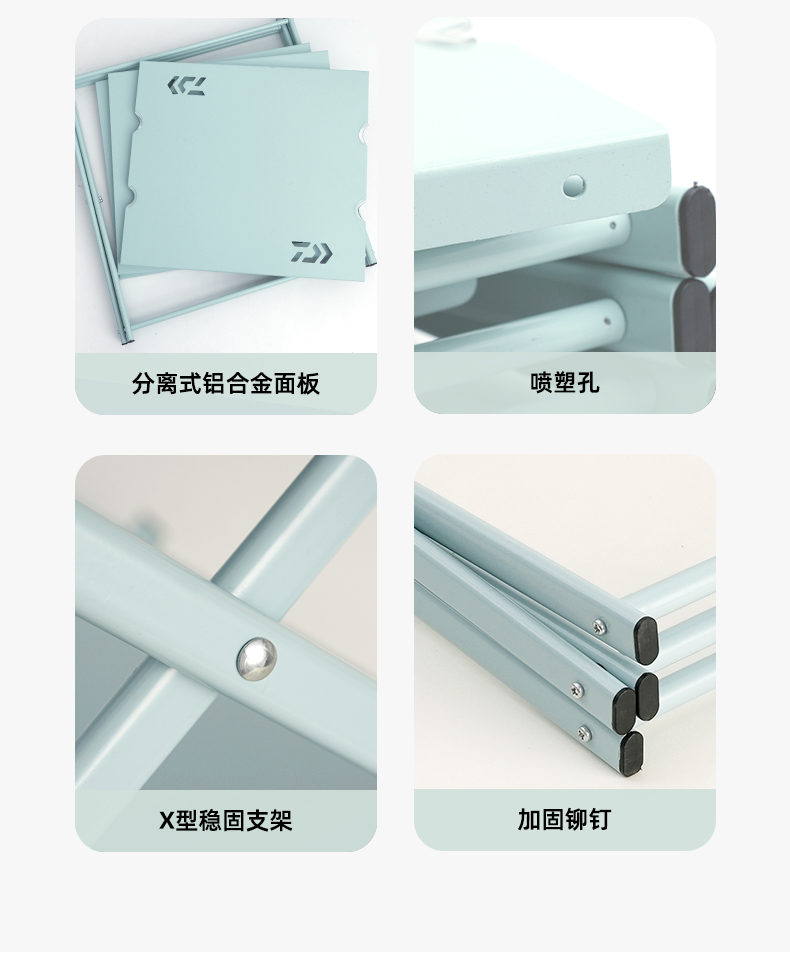 分离式铝合金面板

喷塑孔

X型稳固支架

加固铆钉