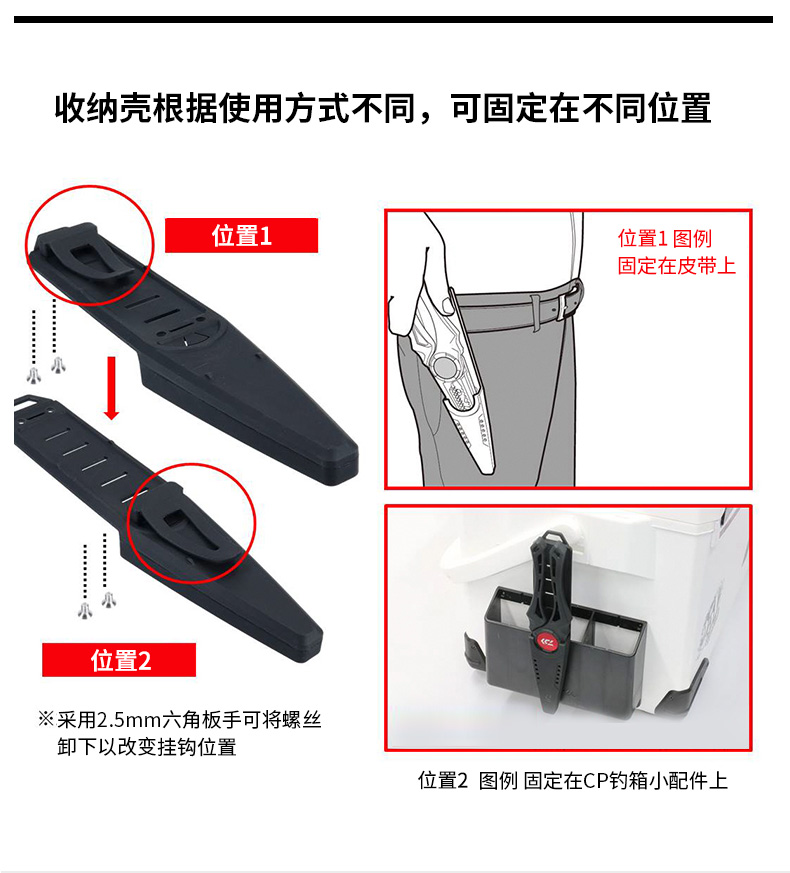 收纳壳根据使用方式不同，可固定在不同位置

位置1

位置2

※采用2.5mm六角板手可将螺丝卸下以改变挂钩位置

位置1 图例
固定在皮带上

位置2 图例 固定在CP钓箱小配件上