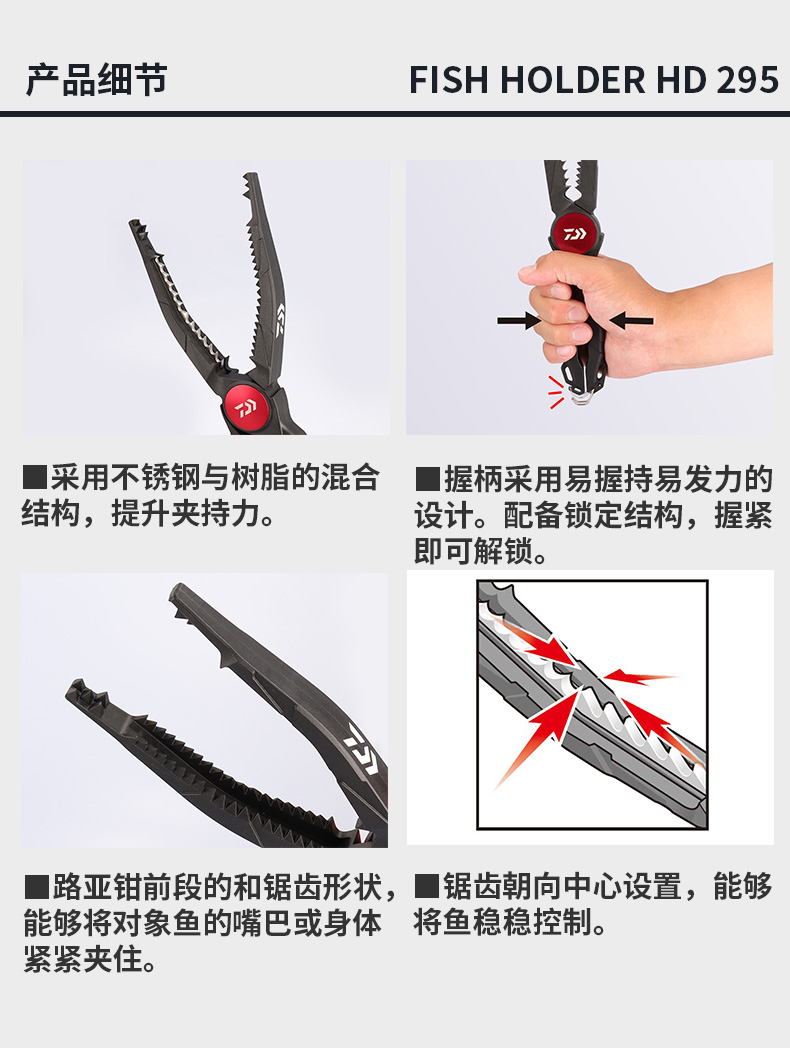 产品细节

FISH HOLDER HD 295

■采用不锈钢与树脂的混合结构，提升夹持力。

■握柄采用易握持易发力的设计。配备锁定结构，握紧即可解锁。

■路亚钳前段的和锯齿形状，能够将对象鱼的嘴巴或身体紧紧夹住。

■锯齿朝向中心设置，能够将鱼稳稳控制。