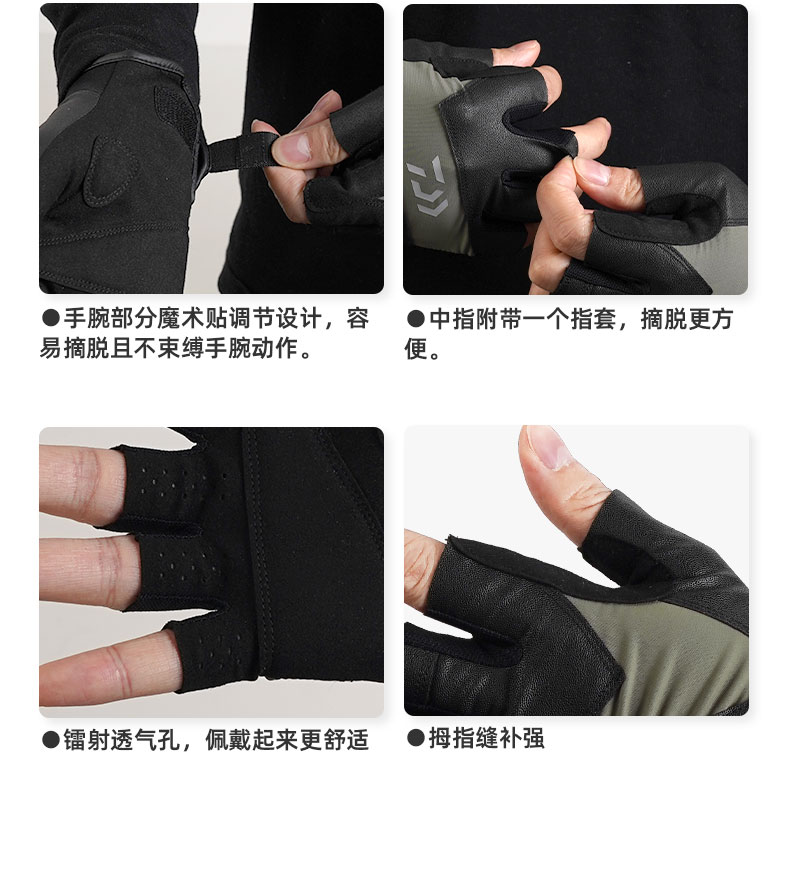 ●手腕部分魔术贴调节设计，容易摘脱且不束缚手腕动作。

●中指附带一个指套，摘脱更方便。

●镭射透气孔，佩戴起来更舒适

●拇指缝补强