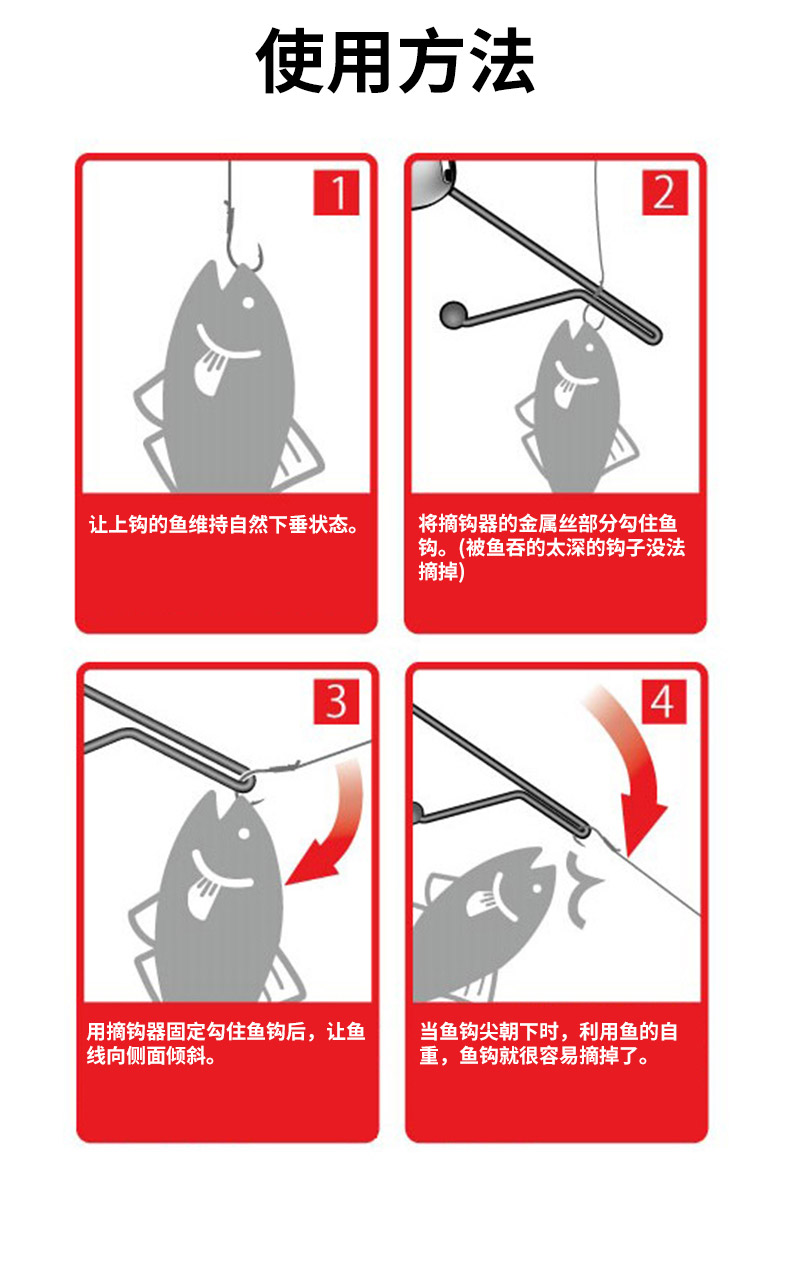 使用方法

1

让上钩的鱼维持自然下垂状态。

2

将摘钩器的金属丝部分勾住鱼钩。(被鱼吞的太深的钩子没法摘掉)

3

用摘钩器固定勾住鱼钩后，让鱼线向侧面倾斜。

4

当鱼钩尖朝下时，利用鱼的自重，鱼钩就很容易摘掉了。