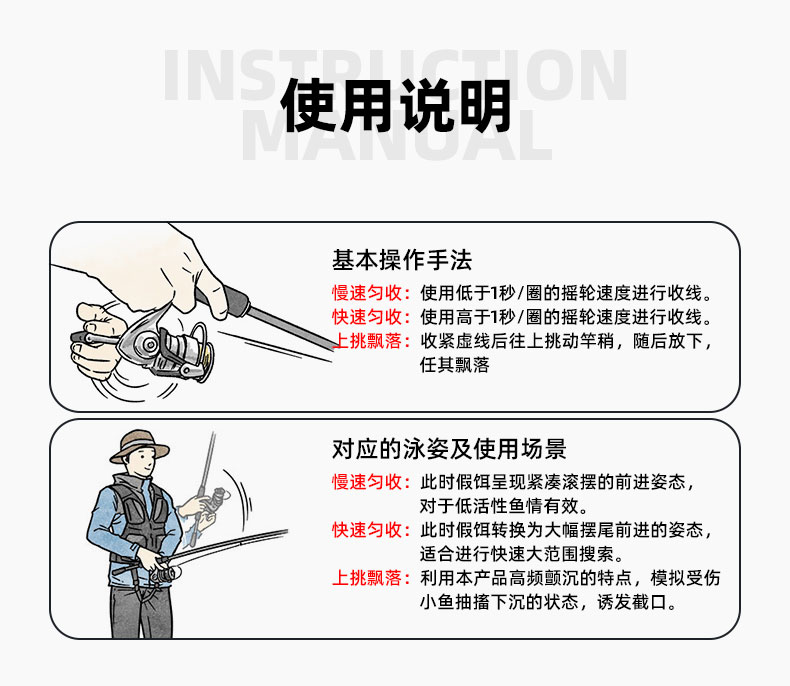 INSTRUCTION MANUAL

使用说明

基本操作手法

慢速匀收：使用低于1秒/圈的摇轮速度进行收线。
快速匀收：使用高于1秒/圈的摇轮速度进行收线。
上挑飘落：收紧虚线后往上挑动竿稍，随后放下，任其飘落

对应的泳姿及使用场景

慢速匀收：此时假饵呈现紧凑滚摆的前进姿态，对于低活性鱼情有效。
快速匀收：此时假饵转换为大幅摆尾前进的姿态，适合进行快速大范围搜索。
上挑飘落：利用本产品高频颤沉的特点，模拟受伤小鱼抽搐下沉的状态，诱发截口。